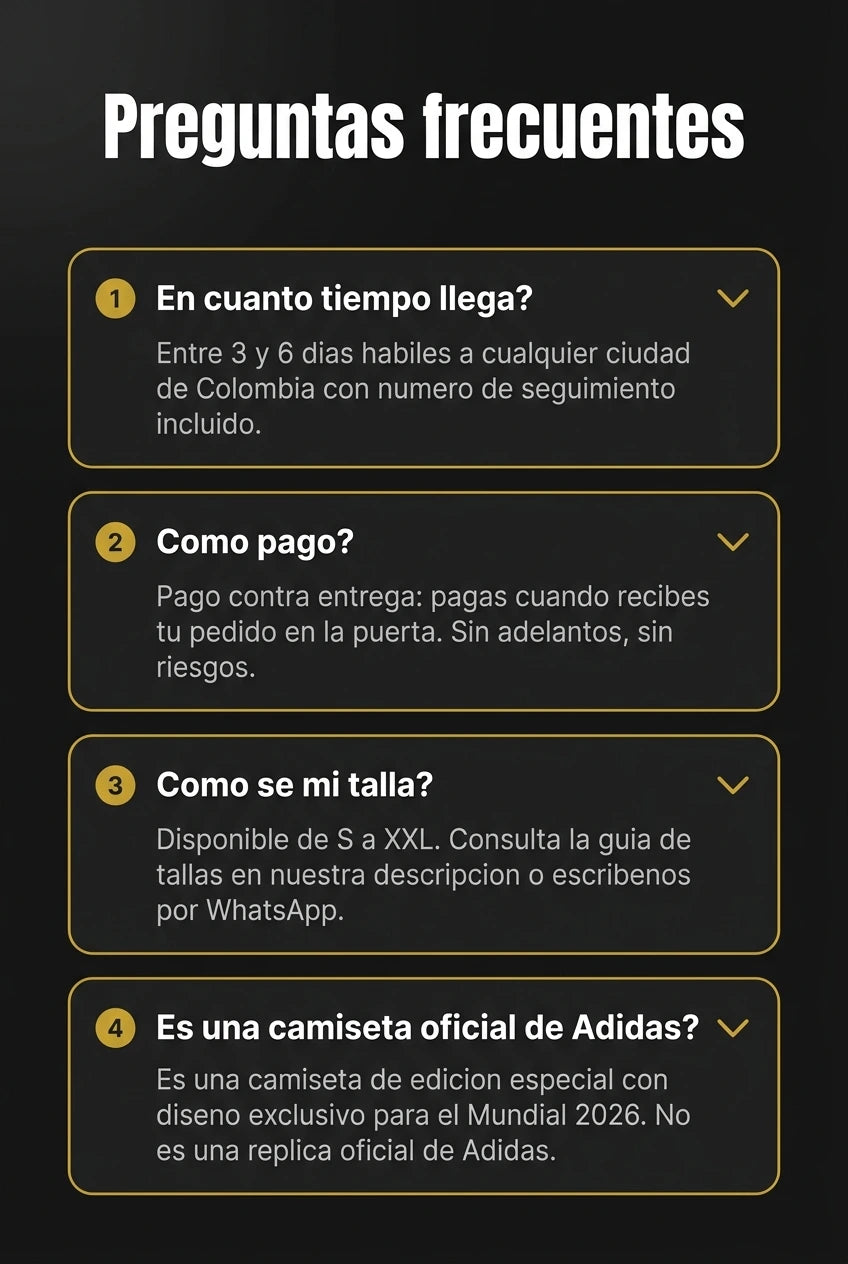 Preguntas frecuentes

1 En cuanto tiempo llega?

Entre 3 y 6 dias habiles a cualquier ciudad de Colombia con numero de seguimiento incluido.

2 Como pago?

Pago contra entrega: pagas cuando recibes tu pedido en la puerta. Sin adelantos, sin riesgos.

3 Como se mi talla?

Disponible de S a XXL. Consulta la guia de tallas en nuestra descripcion o escribenos por WhatsApp.

4 Es una camiseta oficial de Adidas?

Es una camiseta de edicion especial con diseno exclusivo para el Mundial 2026. No es una replica oficial de Adidas.